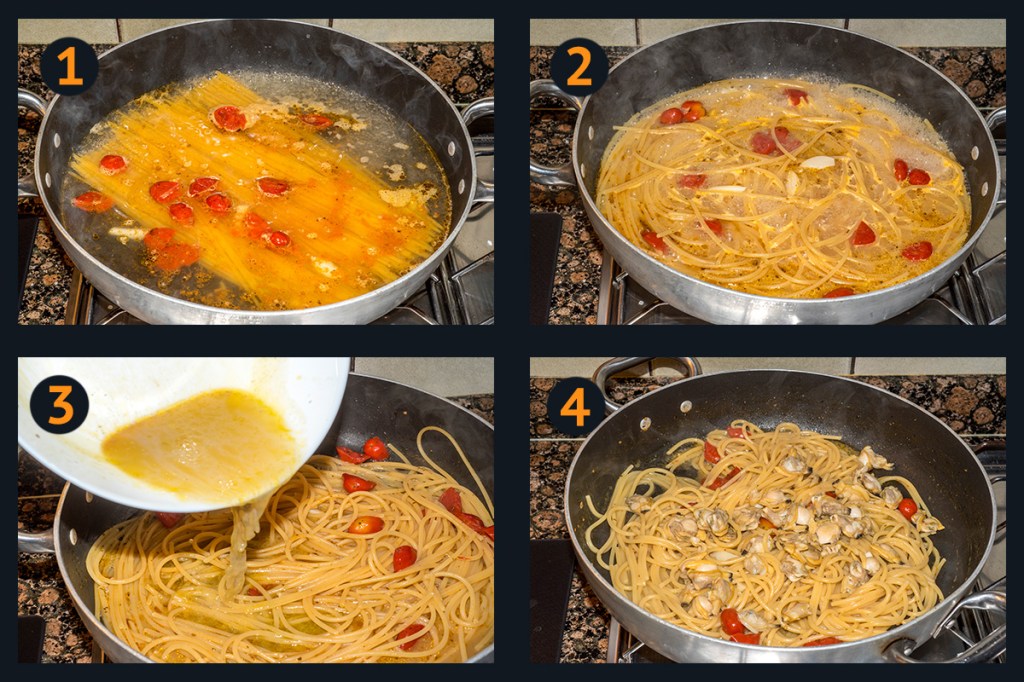 1

2

3

4